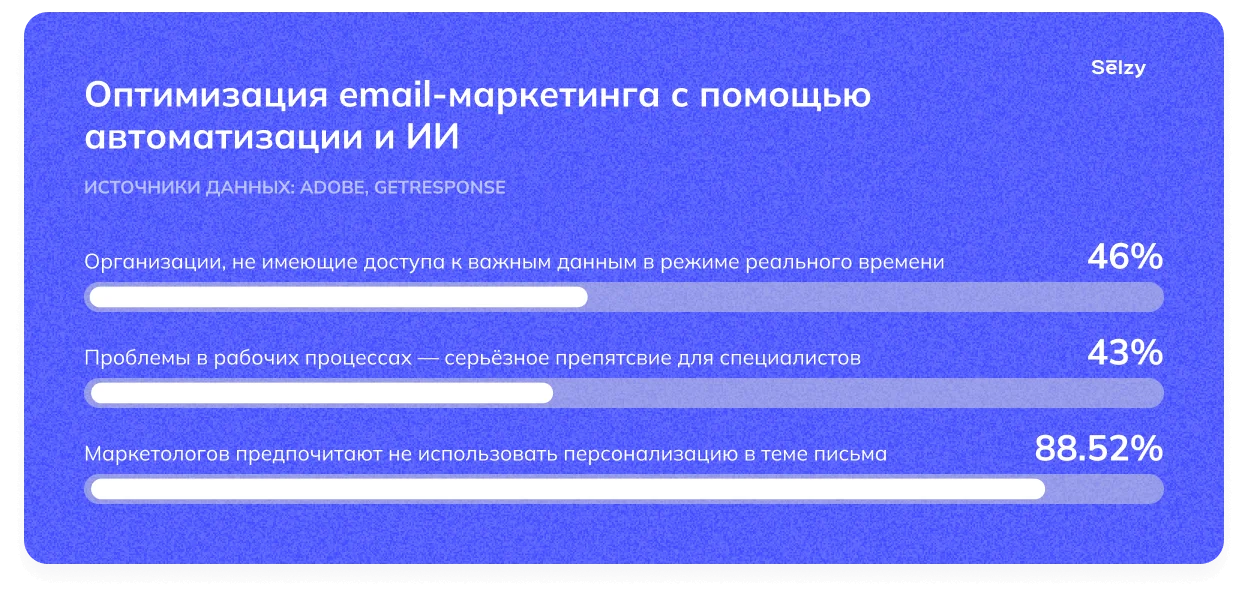 Sēlzy

Оптимизация email-маркетинга с помощью автоматизации и ИИ

ИСТОЧНИКИ ДАННЫХ: ADOBE, GETRESPONSE

Организации, не имеющие доступа к важным данным в режиме реального времени 46%

Проблемы в рабочих процессах — серьёзное препятсвие для специалистов 43%

Маркетологов предпочитают не использовать персонализацию в теме письма 88.52%