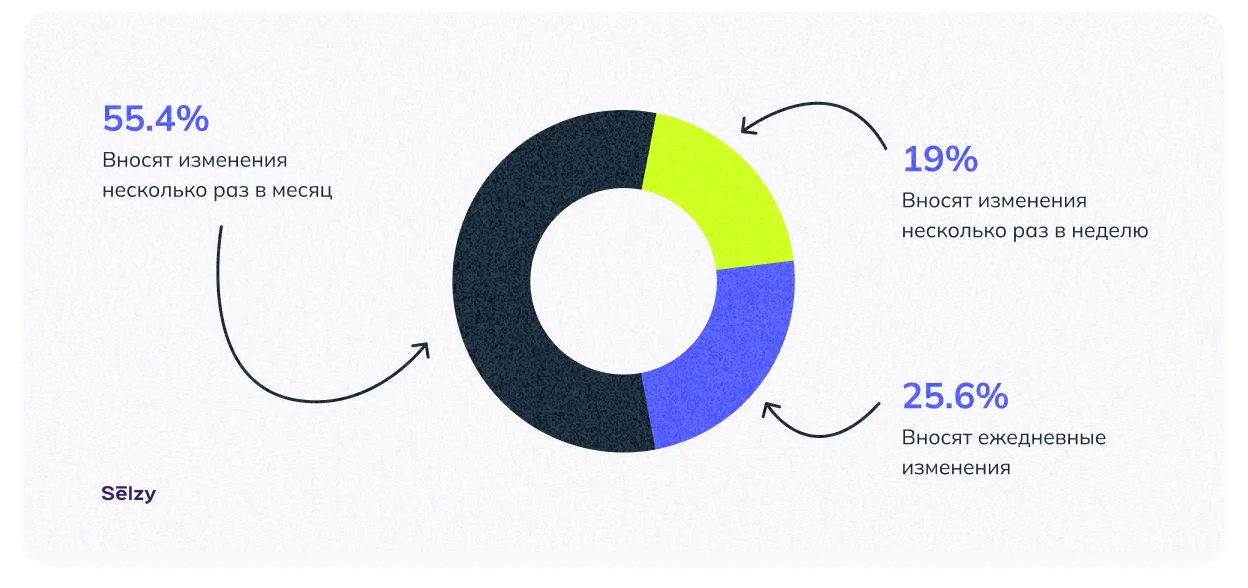 55.4%
Вносят изменения несколько раз в месяц

19%
Вносят изменения несколько раз в неделю

25.6%
Вносят ежедневные изменения

Sēlzy