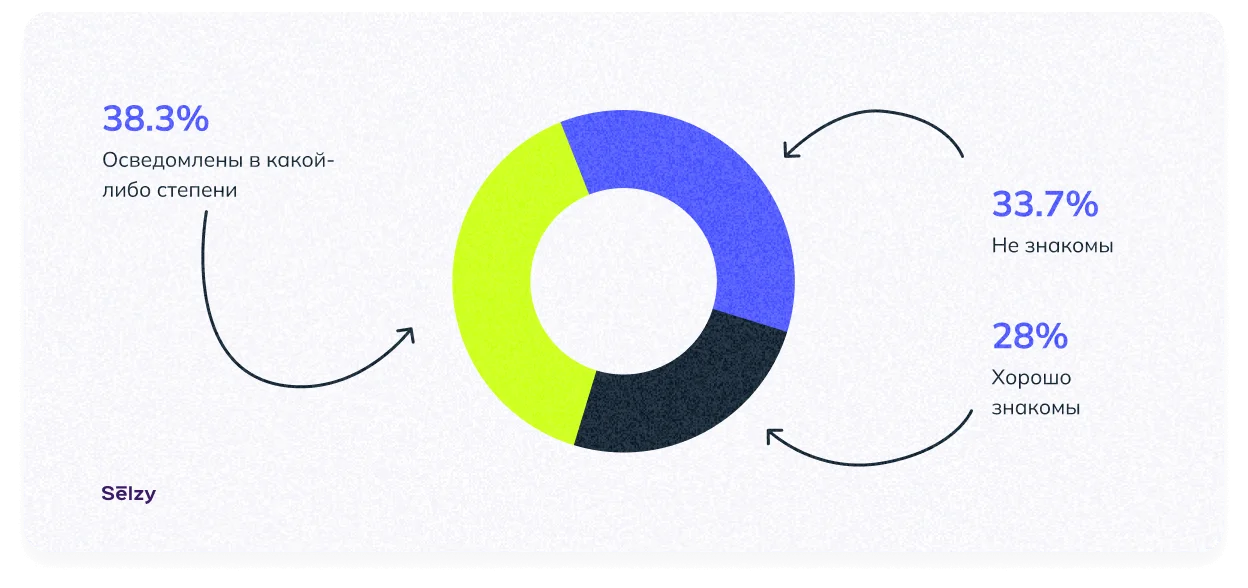 38.3%
Осведомлены в какой-либо степени

33.7%
Не знакомы

28%
Хорошо знакомы

Sēlzy