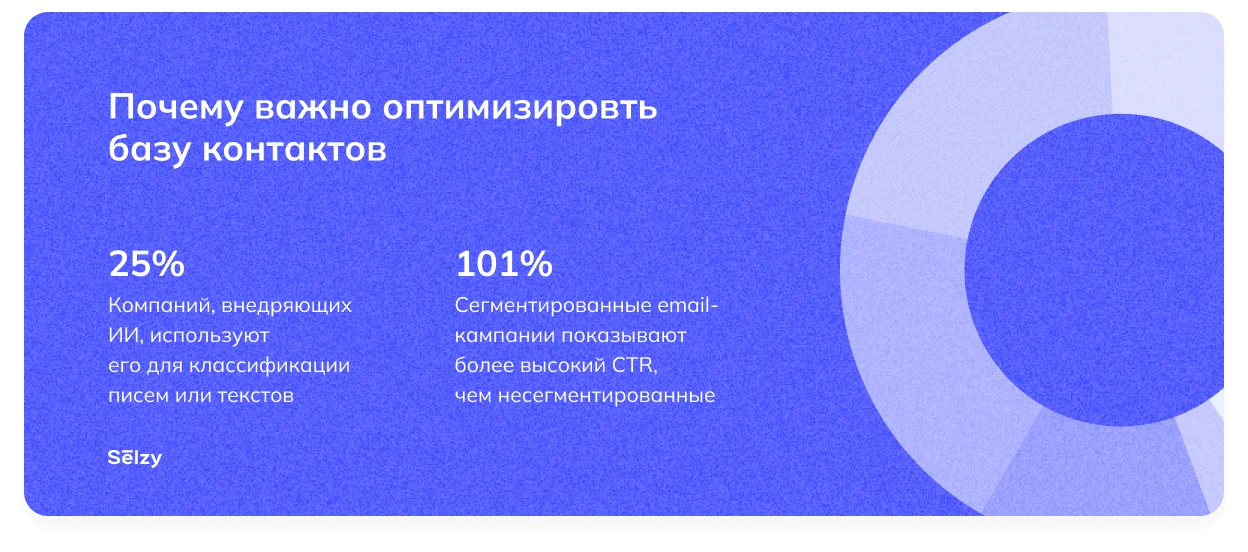 Почему важно оптимизировть базу контактов

25%
Компаний, внедряющих ИИ, используют его для классификации писем или текстов

101%
Сегментированные email-кампании показывают более высокий CTR, чем несегментированные

Selzy