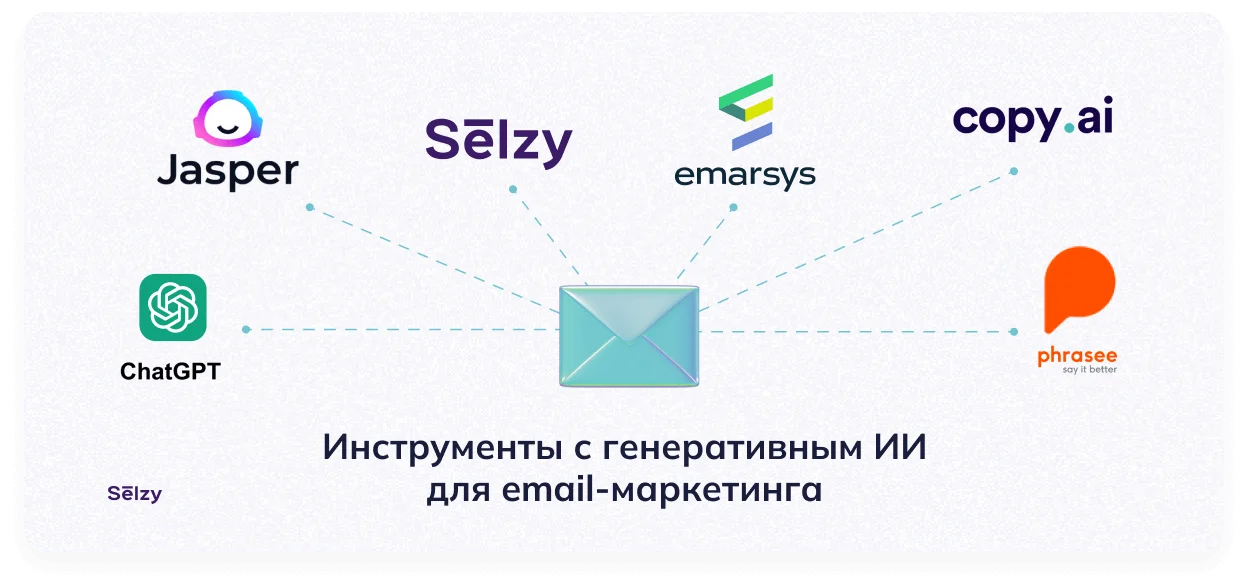 Jasper

Sēlzy

emarsys

copy.ai

ChatGPT

phrasee
say it better

Инструменты с генеративным ИИ для email-маркетинга

Sēlzy