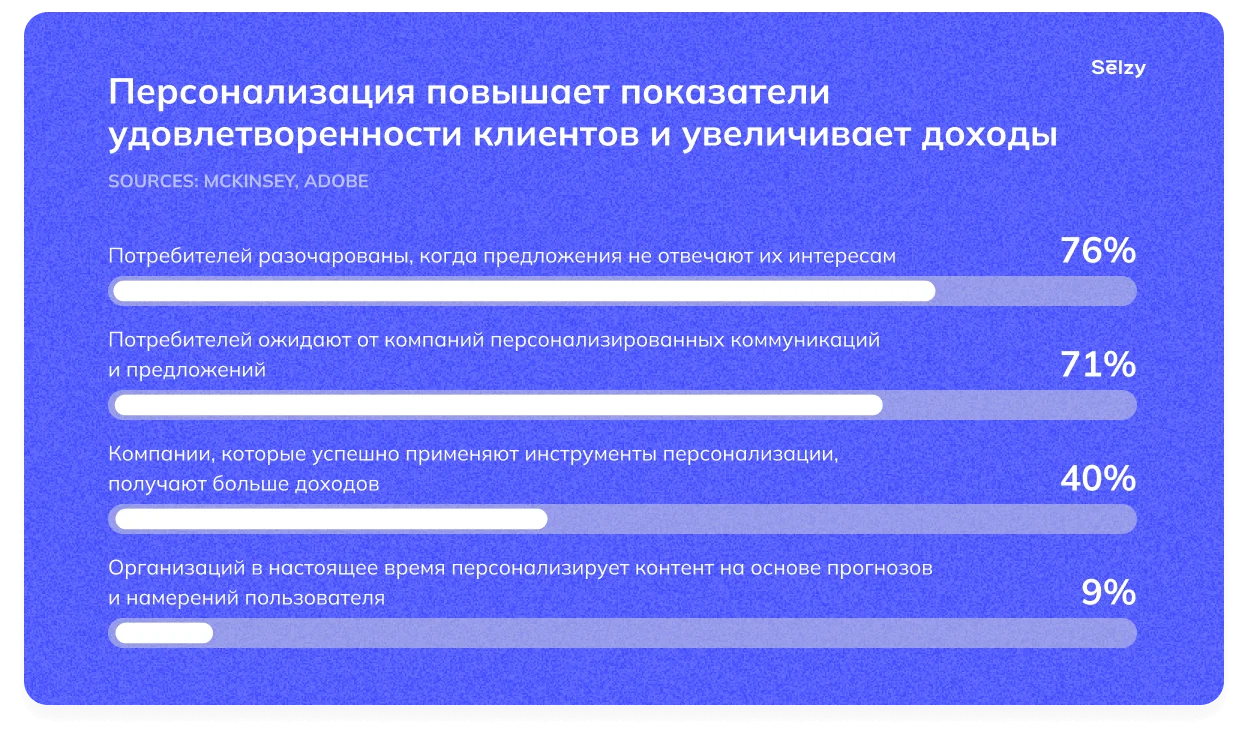 Sēlzy

Персонализация повышает показатели удовлетворенности клиентов и увеличивает доходы

SOURCES: MCKINSEY, ADOBE

Потребителей разочарованы, когда предложения не отвечают их интересам

76%

Потребителей ожидают от компаний персонализированных коммуникаций и предложений

71%

Компании, которые успешно применяют инструменты персонализации, получают больше доходов

40%

Организаций в настоящее время персонализирует контент на основе прогнозов и намерений пользователя

9%